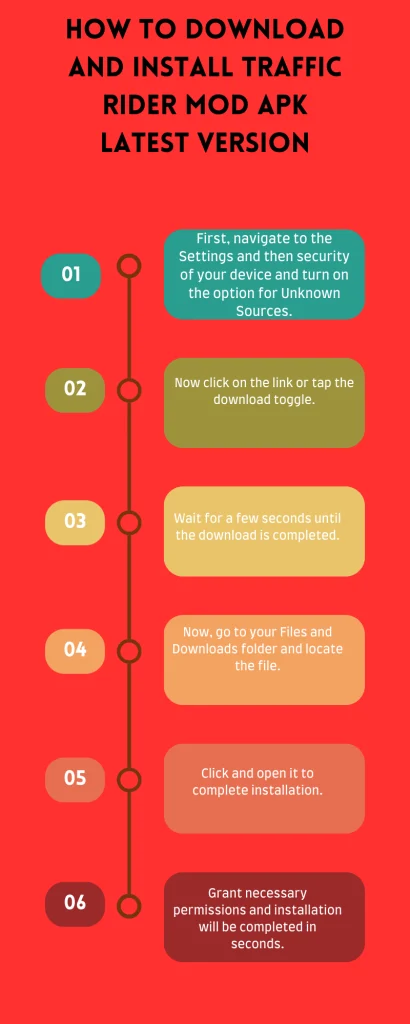 HOW TO DOWNLOAD AND INSTALL TRAFFIC RIDER MOD APK LATEST VERSION

01

First, navigate to the Settings and then security of your device and turn on the option for Unknown Sources.

02

Now click on the link or tap the download toggle.

03

Wait for a few seconds until the download is completed.

04

Now, go to your Files and Downloads folder and locate the file.

05

Click and open it to complete installation.

06

Grant necessary permissions and installation will be completed in seconds.